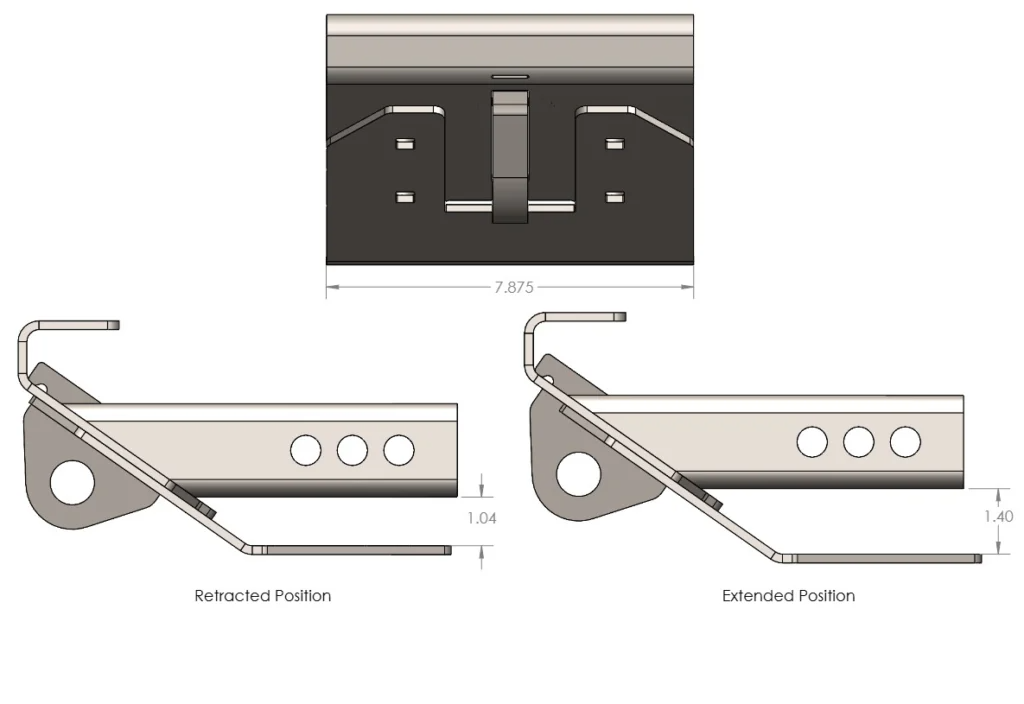 7.875

1.04

Retracted Position

1.40

Extended Position